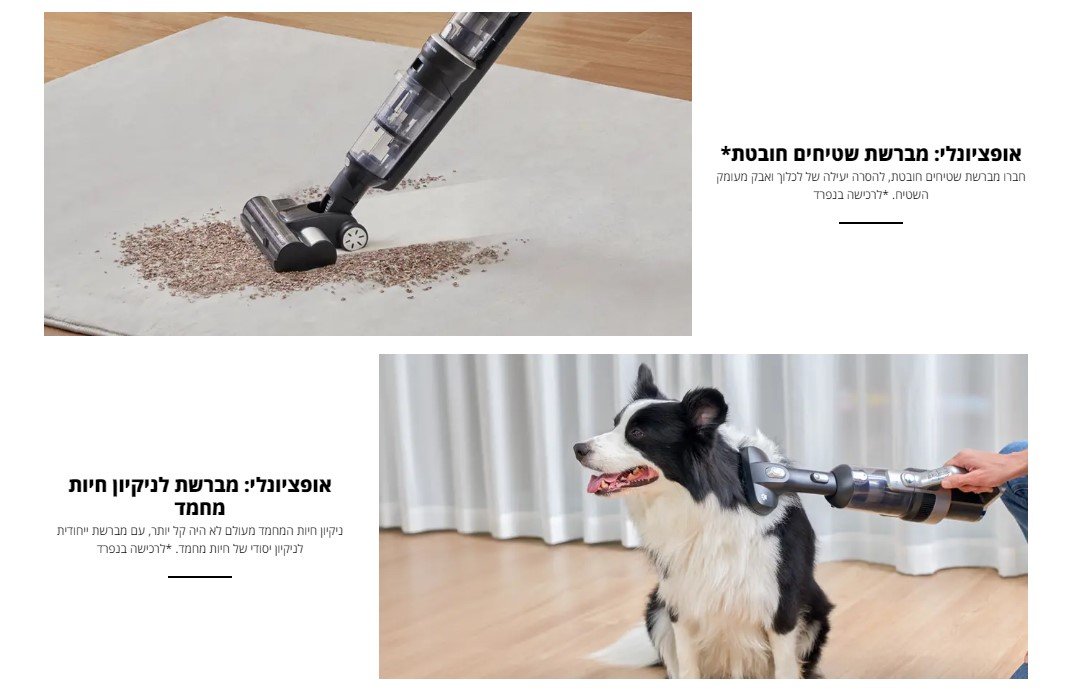 אופציונלי: מברשת שטיחים חובטת*

חברו מברשת שטיחים חובטת, להסרה יעילה של לכלוך ואבק מעומק השטיח. *לרכישה בנפרד

אופציונלי: מברשת לניקיון חיות מחמד

ניקיון חיות המחמד מעולם לא היה קל יותר, עם מברשת ייחודית לניקיון יסודי של חיות מחמד. *לרכישה בנפרד